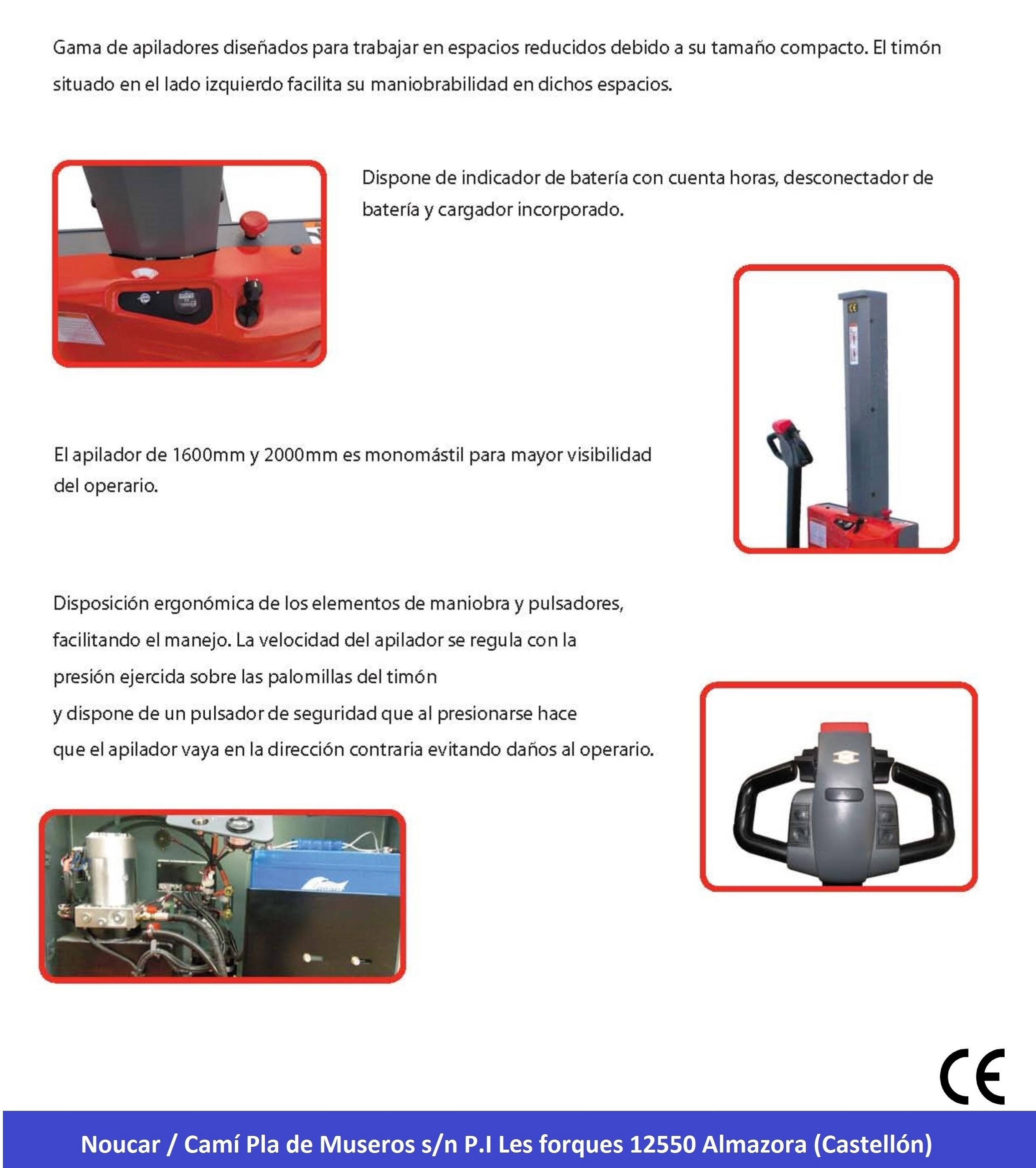 Gama de apiladores diseñados para trabajar en espacios reducidos debido a su tamaño compacto. El timón situado en el lado izquierdo facilita su maniobrabilidad en dichos espacios.

Dispone de indicador de batería con cuenta horas, desconectador de batería y cargador incorporado.

El apilador de 1600mm y 2000mm es monomástil para mayor visibilidad del operario.

Disposición ergonómica de los elementos de maniobra y pulsadores, facilitando el manejo. La velocidad del apilador se regula con la presión ejercida sobre las palomillas del timón
y dispone de un pulsador de seguridad que al presionarse hace
que el apilador vaya en la dirección contraria evitando daños al operario.

CE

Noucar / Camí Pla de Museros s/n P.I Les forques 12550 Almazora (Castellón)